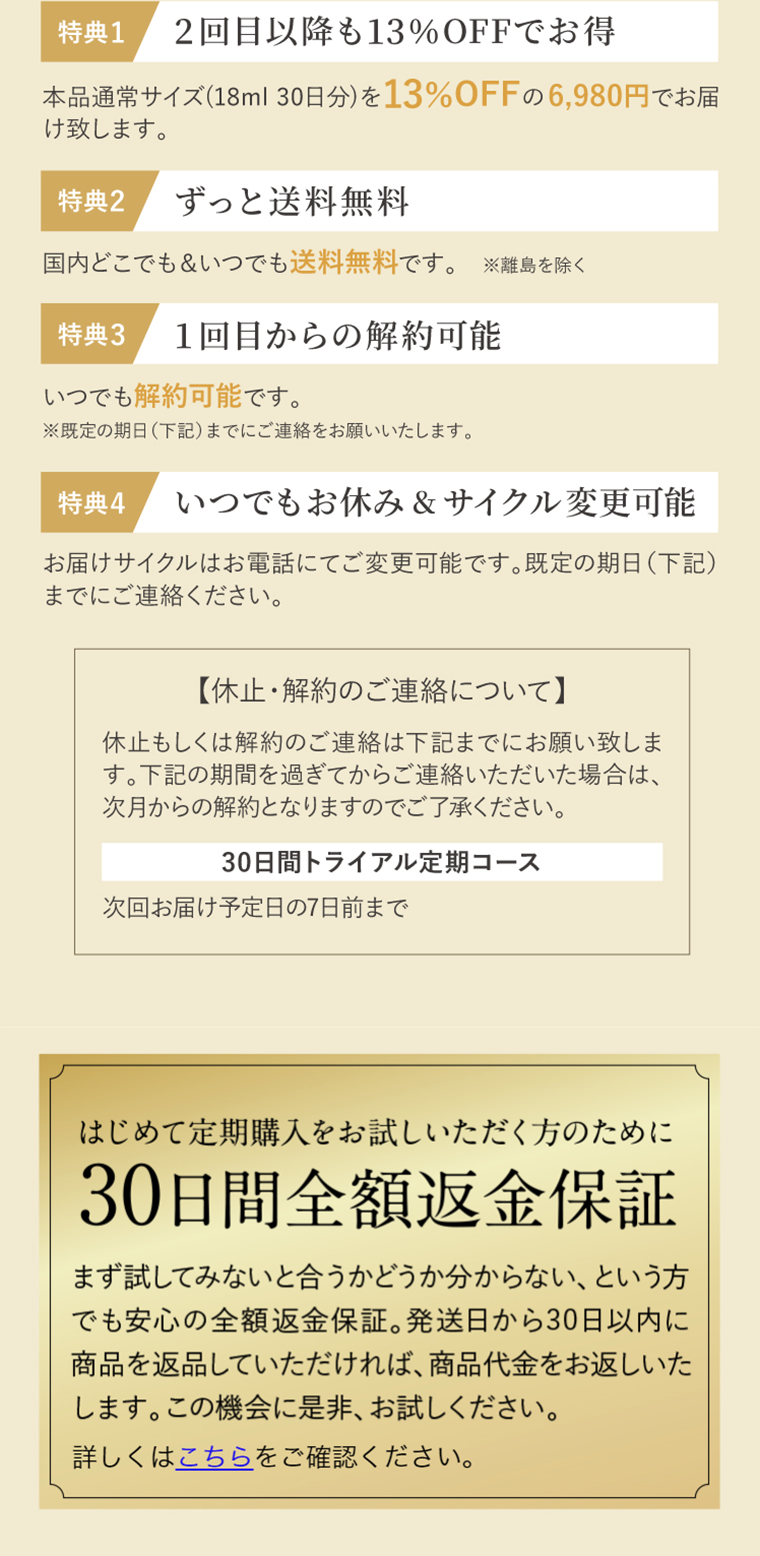 特典1　2回目以降も13％OFFでお得

本品通常サイズ（18ml 30日分）を13％OFFの6,980円でお届け致します。

特典2　ずっと送料無料

国内どこでも＆いつでも送料無料です。　※離島を除く

特典3　1回目からの解約可能

いつでも解約可能です。
※既定の期日（下記）までにご連絡をお願いいたします。

特典4　いつでもお休み＆サイクル変更可能

お届けサイクルはお電話にてご変更可能です。既定の期日（下記）までにご連絡ください。

【休止・解約のご連絡について】

休止もしくは解約のご連絡は下記までにお願い致します。下記の期間を過ぎてからご連絡いただいた場合は、次月からの解約となりますのでご了承ください。

30日間トライアル定期コース

次回お届け予定日の7日前まで

はじめて定期購入をお試しいただく方のために

30日間全額返金保証

まず試してみないと合うかどうか分からない、という方でも安心の全額返金保証。発送日から30日以内に商品を返品していただければ、商品代金をお返しいたします。この機会に是非、お試しください。

詳しくはこちらをご確認ください。